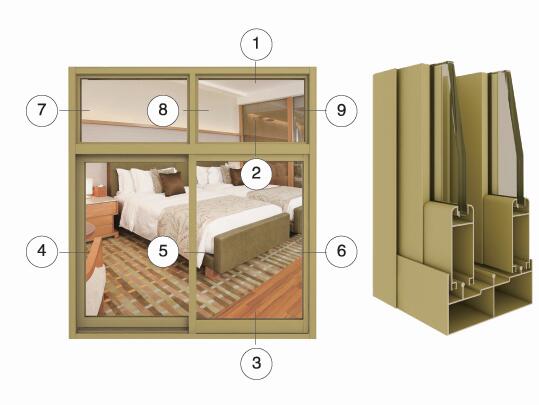 1
7
8
9
2
4
5
6
3